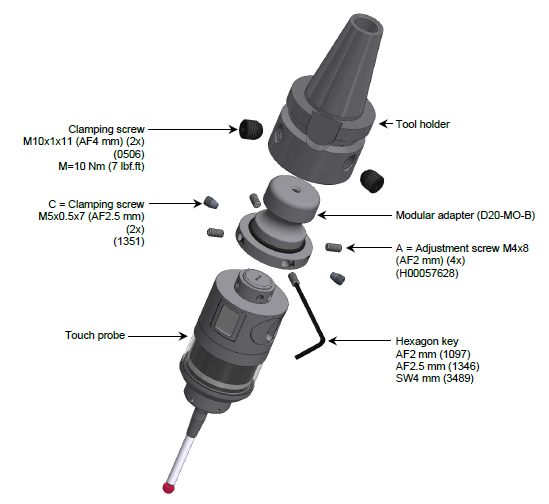 Clamping screw
M10x1x11 (AF4 mm) (2x)
(0506)
M=10 Nm (7 lbf.ft)

Tool holder

C = Clamping screw
M5x0.5x7 (AF2.5 mm)
(2x)
(1351)

Modular adapter (D20-MO-B)

A = Adjustment screw M4x8
(AF2 mm) (4x)
(H00057628)

Touch probe

Hexagon key
AF2 mm (1097)
AF2.5 mm (1346)
SW4 mm (3489)